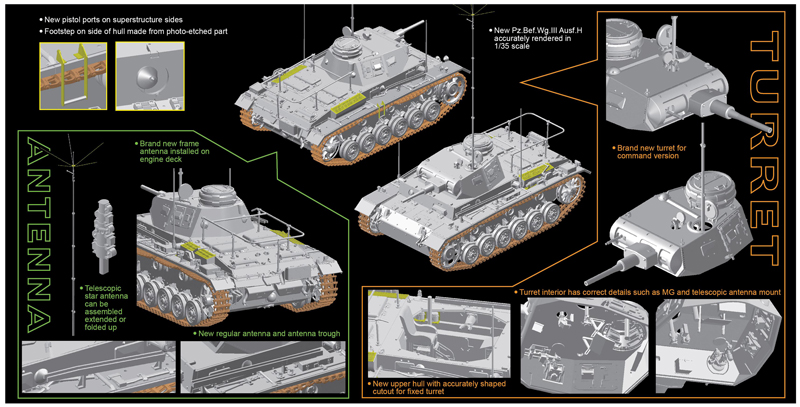 • New pistol ports on superstructure sides
• Footstep on side of hull made from photo-etched part

• New Pz.Bef.Wg.III Ausf.H accurately rendered in 1/35 scale

TURRET

• Brand new turret for command version

ANTENNA

• Brand new frame antenna installed on engine deck

• Telescopic star antenna can be assembled extended or folded up

• New regular antenna and antenna trough

• Turret interior has correct details such as MG and telescopic antenna mount

• New upper hull with accurately shaped cutout for fixed turret