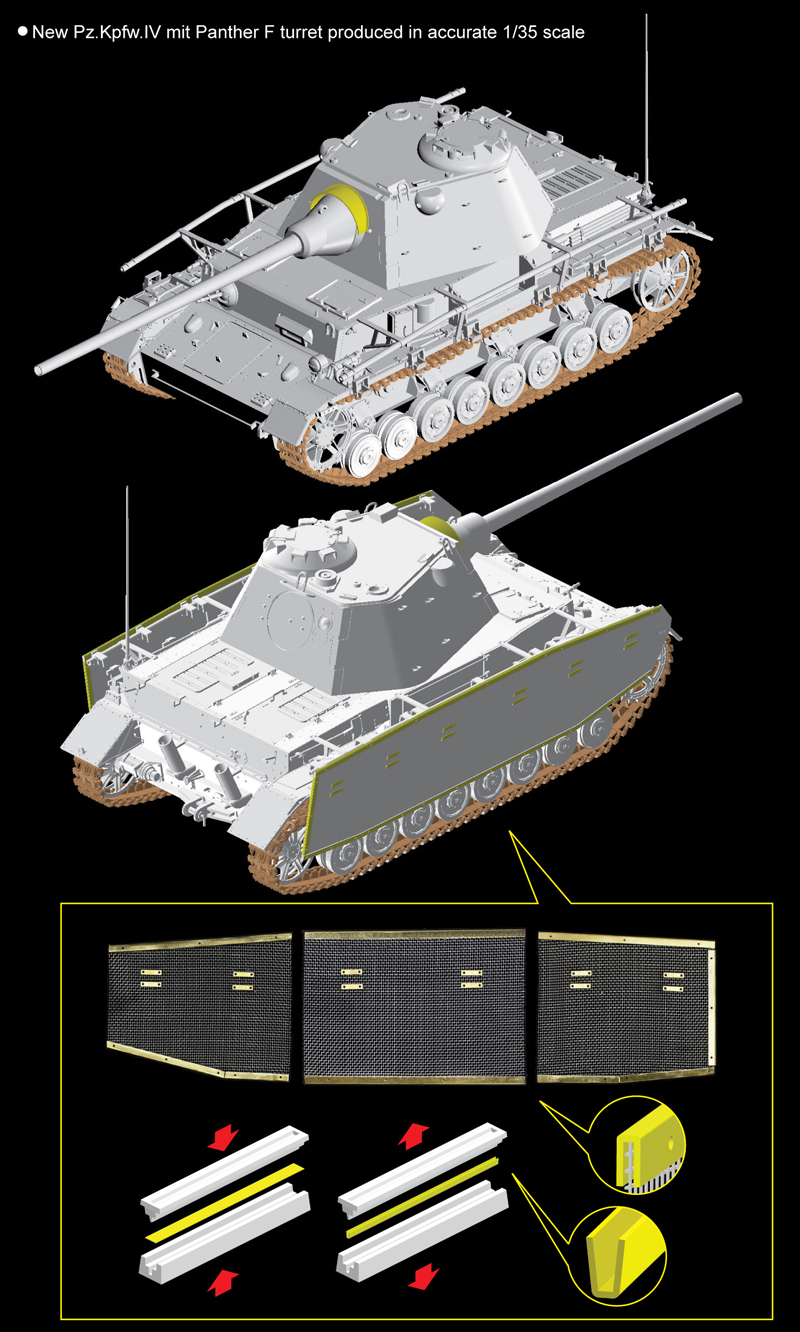 ● New Pz.Kpfw.IV mit Panther F turret produced in accurate 1/35 scale