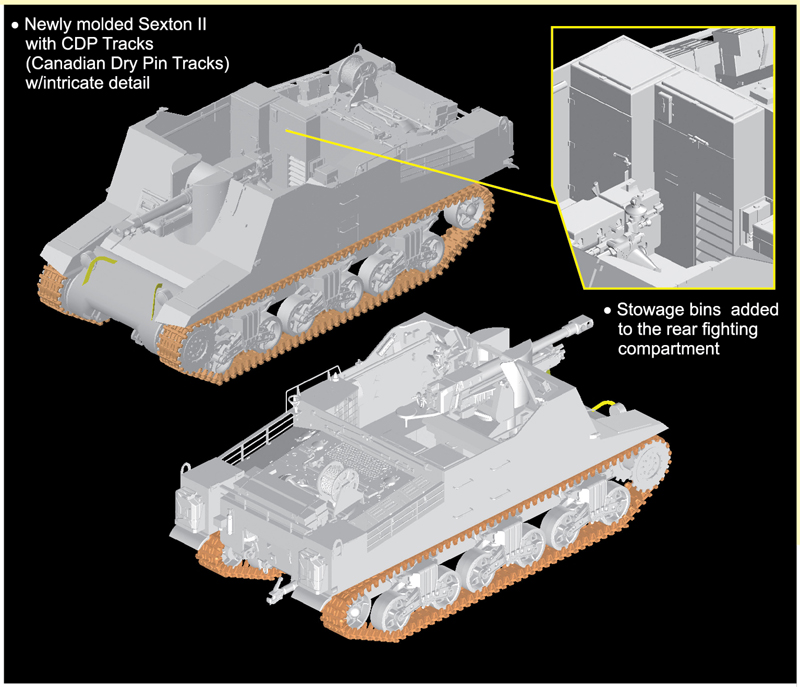 • Newly molded Sexton II with CDP Tracks (Canadian Dry Pin Tracks) w/intricate detail

• Stowage bins added to the rear fighting compartment