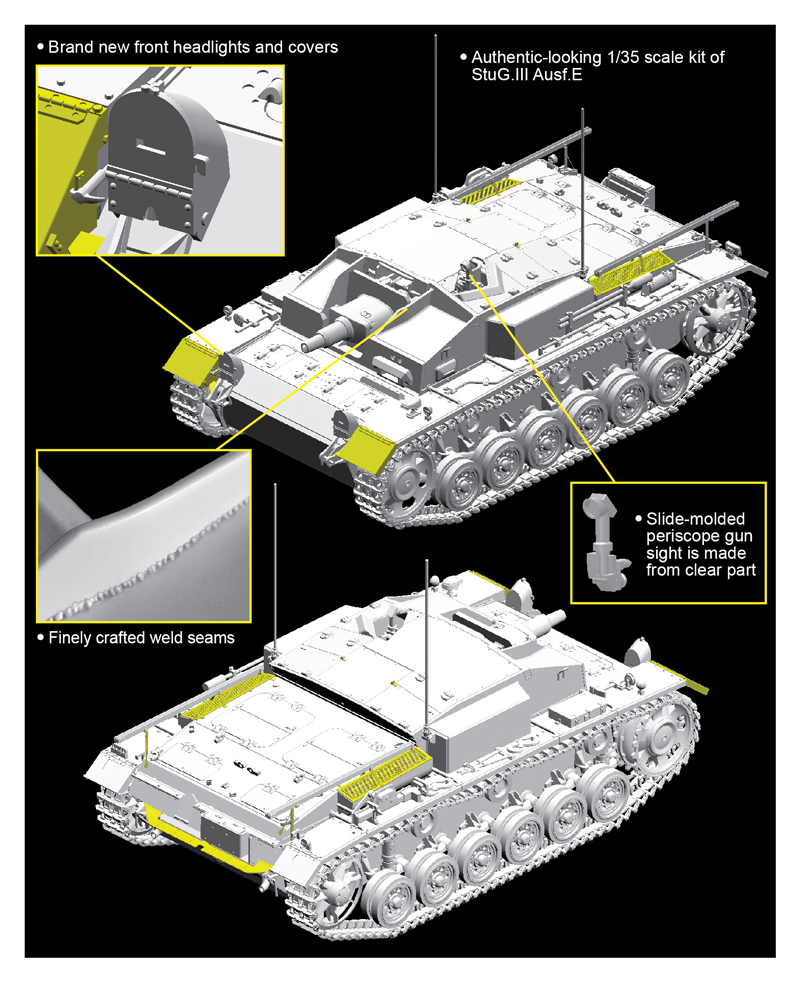 • Brand new front headlights and covers

• Authentic-looking 1/35 scale kit of StuG.III Ausf.E

• Slide-molded periscope gun sight is made from clear part

• Finely crafted weld seams