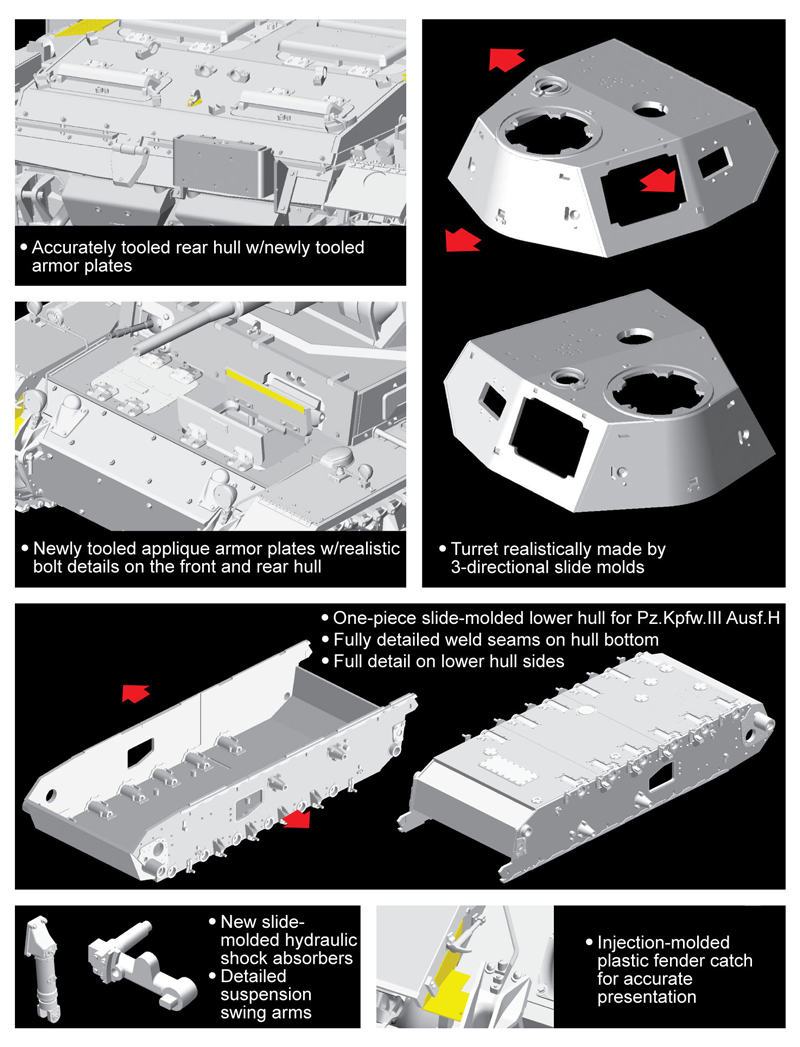 • Accurately tooled rear hull w/newly tooled armor plates

• Newly tooled applique armor plates w/realistic bolt details on the front and rear hull

• Turret realistically made by 3-directional slide molds

• One-piece slide-molded lower hull for Pz.Kpfw.III Ausf.H
• Fully detailed weld seams on hull bottom
• Full detail on lower hull sides

• New slide-molded hydraulic shock absorbers
• Detailed suspension swing arms

• Injection-molded plastic fender catch for accurate presentation