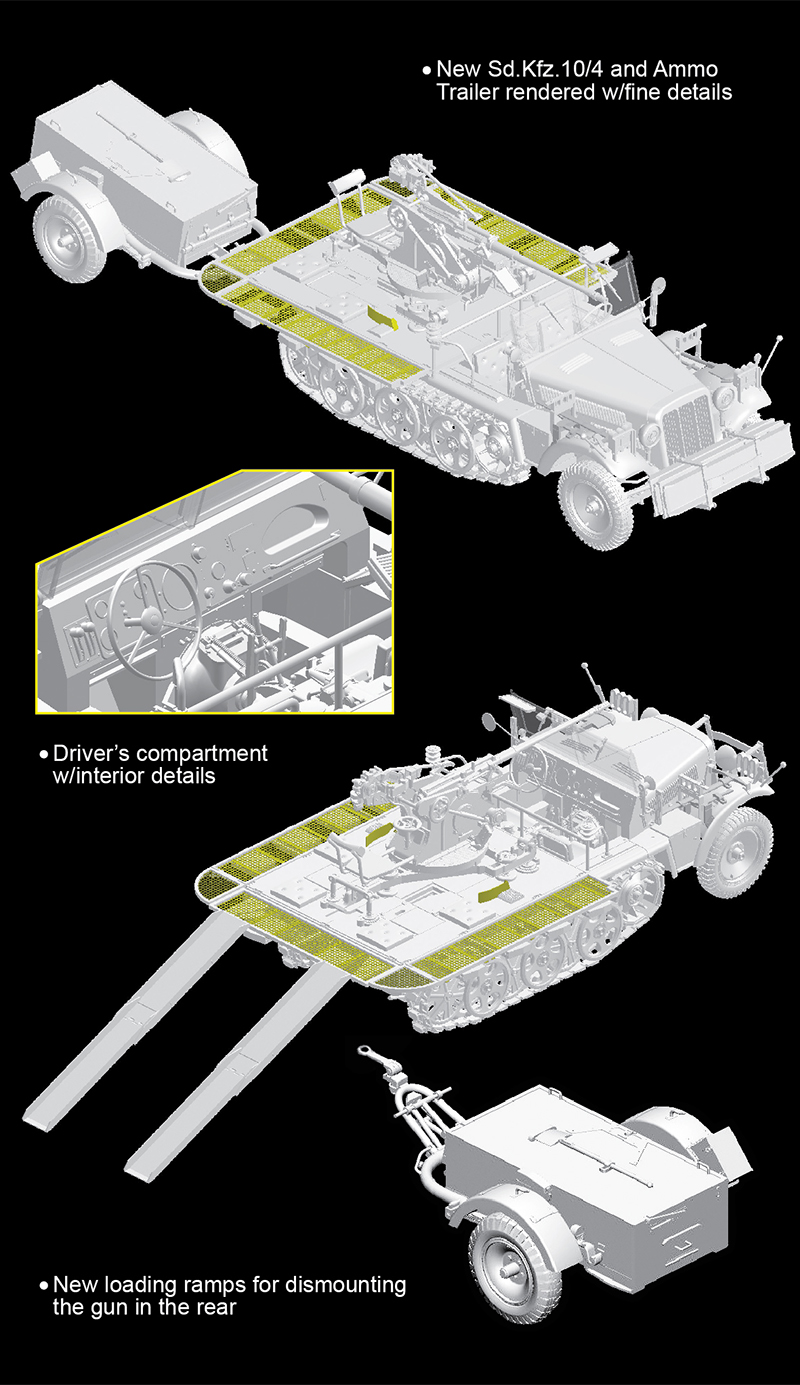 • New Sd.Kfz.10/4 and Ammo Trailer rendered w/fine details

• Driver's compartment w/interior details

• New loading ramps for dismounting the gun in the rear